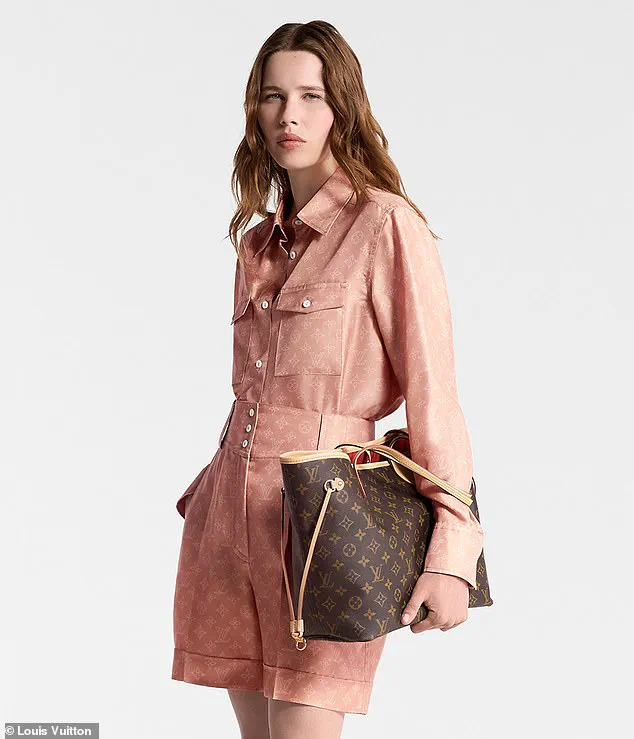 © Louis Vuitton