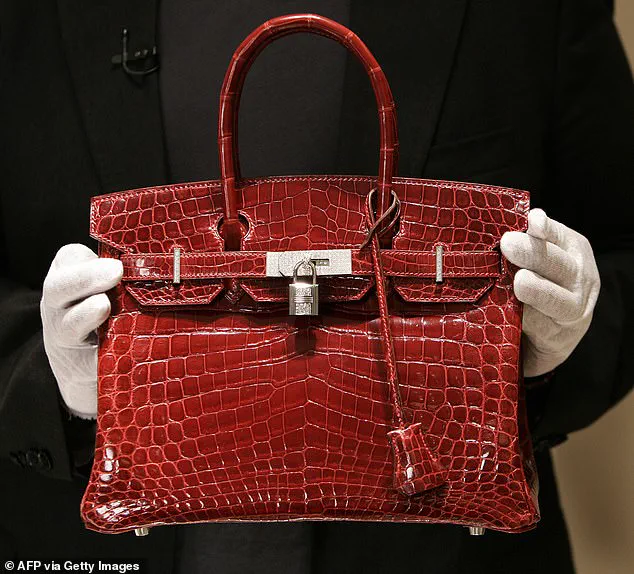 © AFP via Getty Images